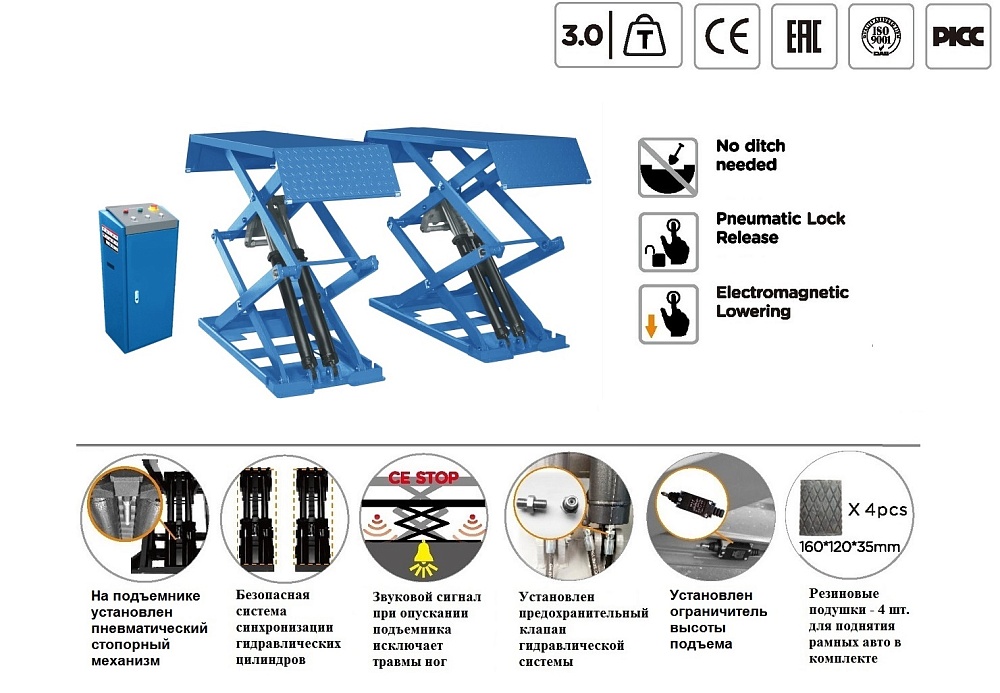 3.0 T

CE

EAC

ISO 9001

PICC

No ditch needed

Pneumatic Lock Release

Electromagnetic Lowering

CE STOP

X 4pcs

160*120*35mm

На подъемнике установлен пневматический стопорный механизм

Безопасная система синхронизации гидравлических цилиндров

Звуковой сигнал при опускании подъемника исключает травмы ног

Установлен предохранительный клапан гидравлической системы

Установлен ограничитель высоты подъема

Резиновые подушки - 4 шт. для поднятия рамных авто в комплекте